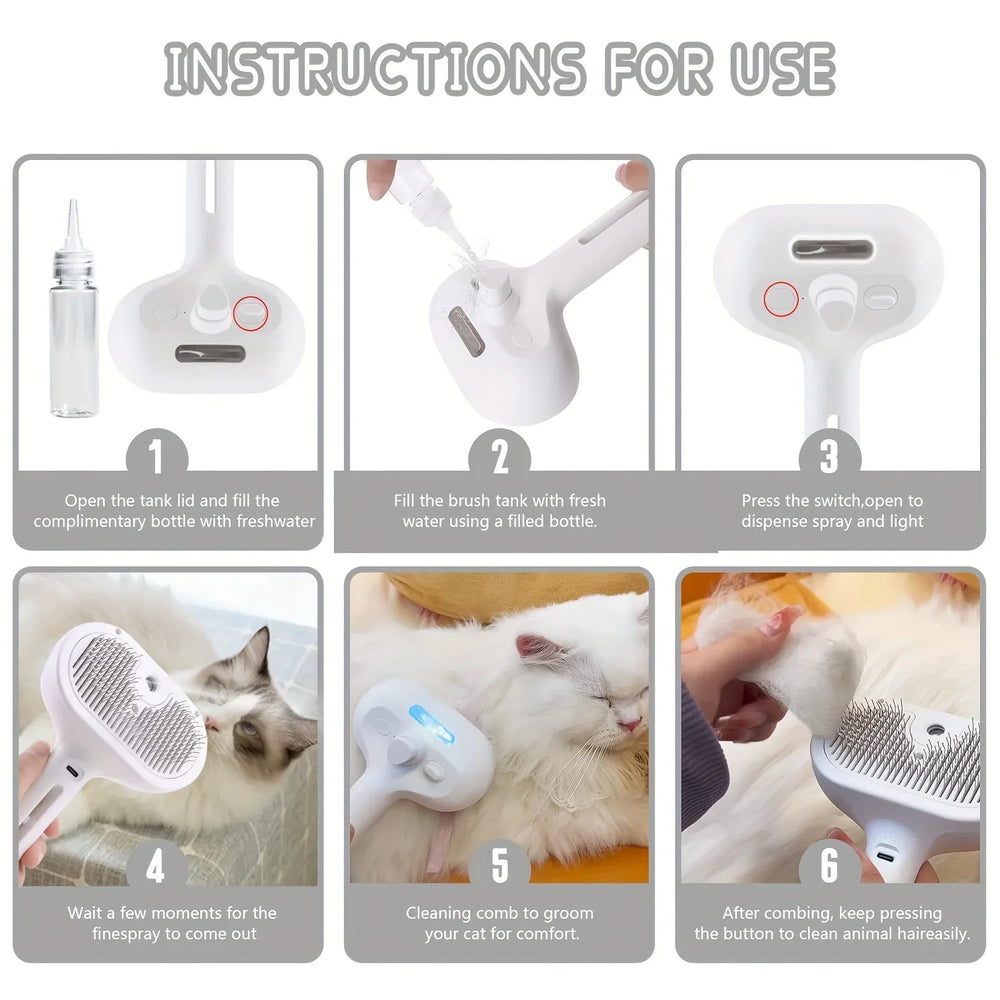 INSTRUCTIONS FOR USE

1
Open the tank lid and fill the complimentary bottle with freshwater

2
Fill the brush tank with fresh water using a filled bottle.

3
Press the switch,open to dispense spray and light

4
Wait a few moments for the finespray to come out

5
Cleaning comb to groom your cat for comfort.

6
After combing, keep pressing the button to clean animal haireasily.